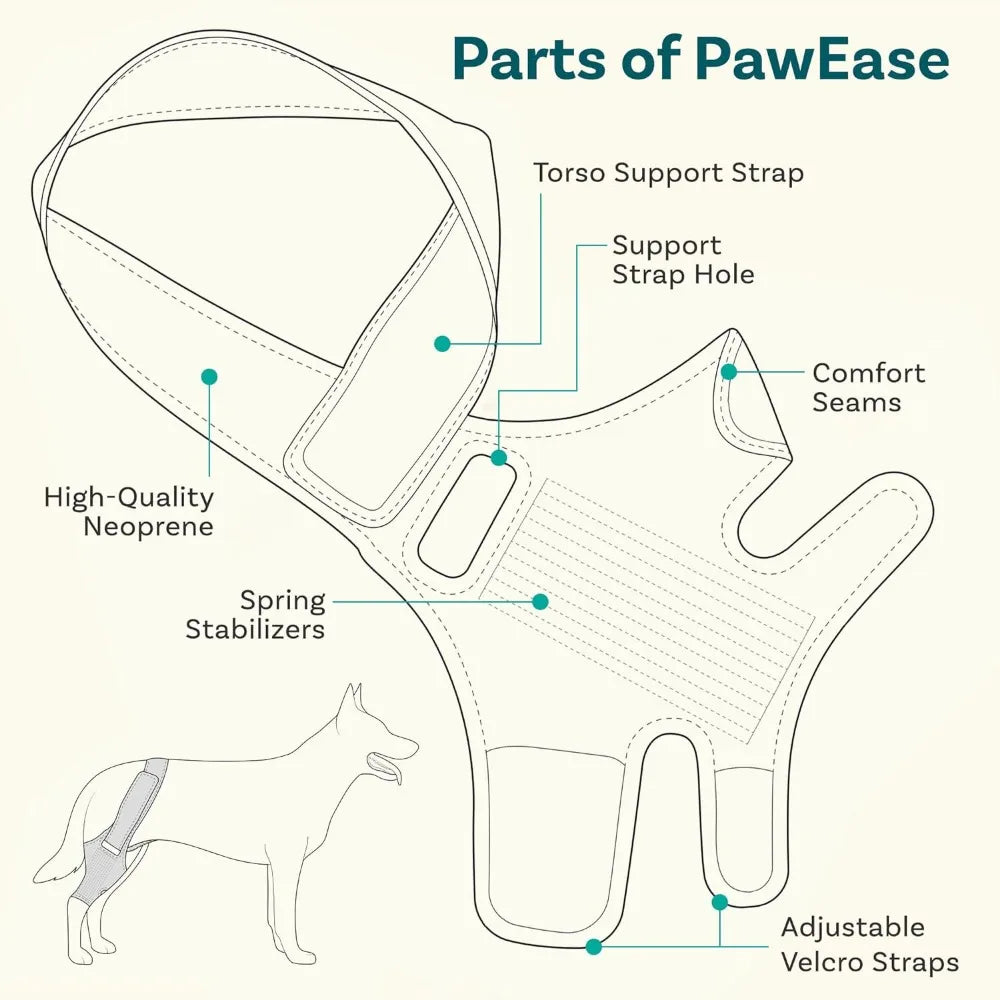 Parts of PawEase

Torso Support Strap

Support Strap Hole

Comfort Seams

High-Quality Neoprene

Spring Stabilizers

Adjustable Velcro Straps