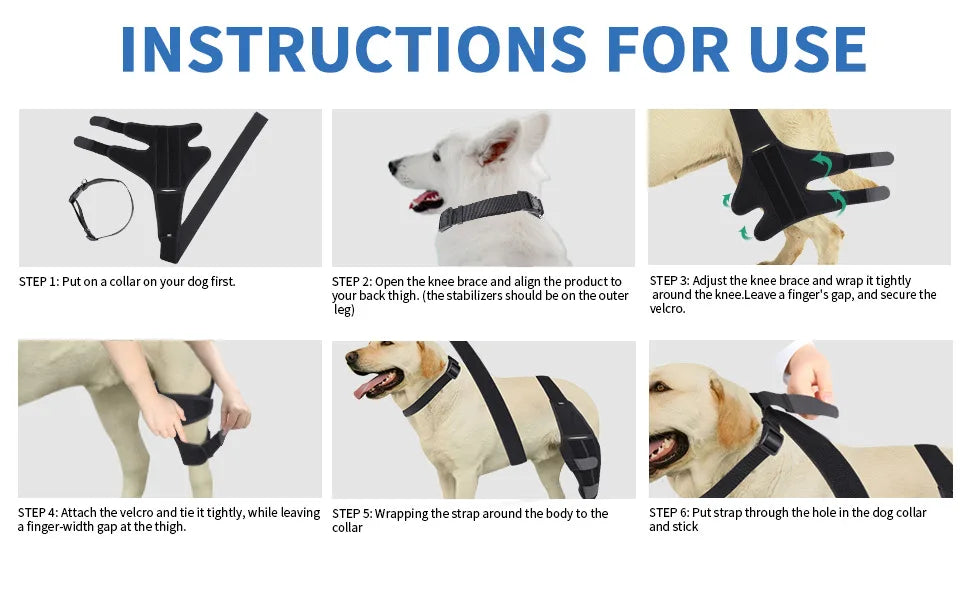 INSTRUCTIONS FOR USE

STEP 1: Put on a collar on your dog first.

STEP 2: Open the knee brace and align the product to your back thigh. (the stabilizers should be on the outer leg)

STEP 3: Adjust the knee brace and wrap it tightly around the knee.Leave a finger's gap, and secure the velcro.

STEP 4: Attach the velcro and tie it tightly, while leaving a finger-width gap at the thigh.

STEP 5: Wrapping the strap around the body to the collar

STEP 6: Put strap through the hole in the dog collar and stick