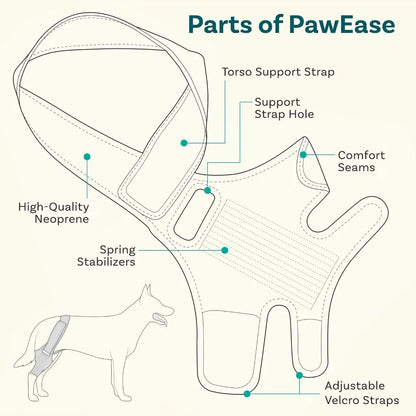 Parts of PawEase

Torso Support Strap

Support Strap Hole

Comfort Seams

High-Quality Neoprene

Spring Stabilizers

Adjustable Velcro Straps